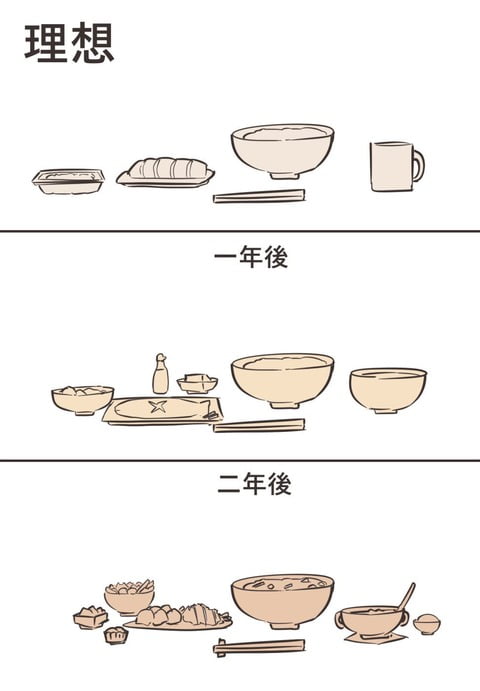 理想

一年後

二年後